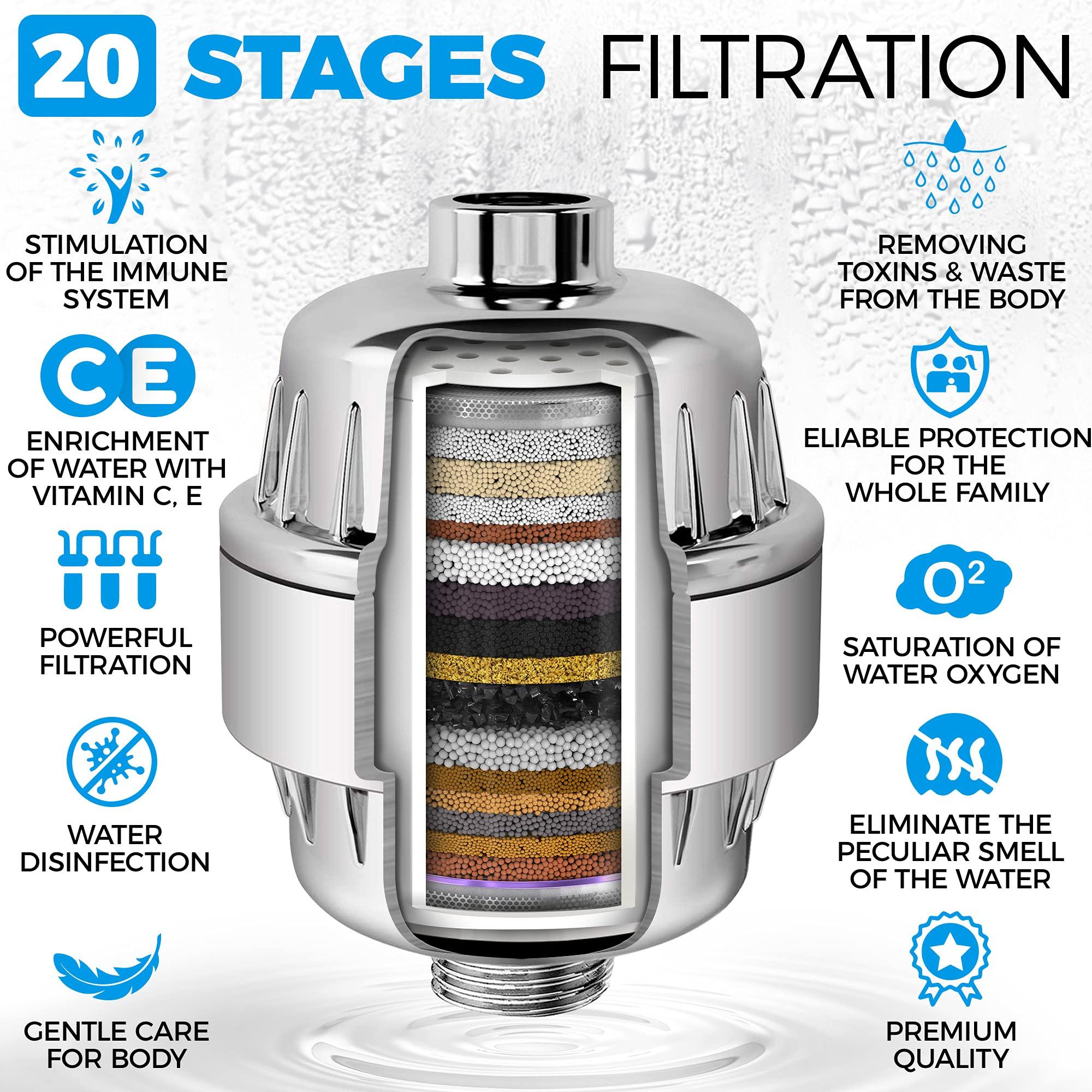 20 STAGES FILTRATION

STIMULATION OF THE IMMUNE SYSTEM

CE

ENRICHMENT OF WATER WITH VITAMIN C, E

POWERFUL FILTRATION

WATER DISINFECTION

GENTLE CARE FOR BODY

REMOVING TOXINS & WASTE FROM THE BODY

ELIABLE PROTECTION FOR THE WHOLE FAMILY

$O^2$

SATURATION OF WATER OXYGEN

ELIMINATE THE PECULIAR SMELL OF THE WATER

PREMIUM QUALITY